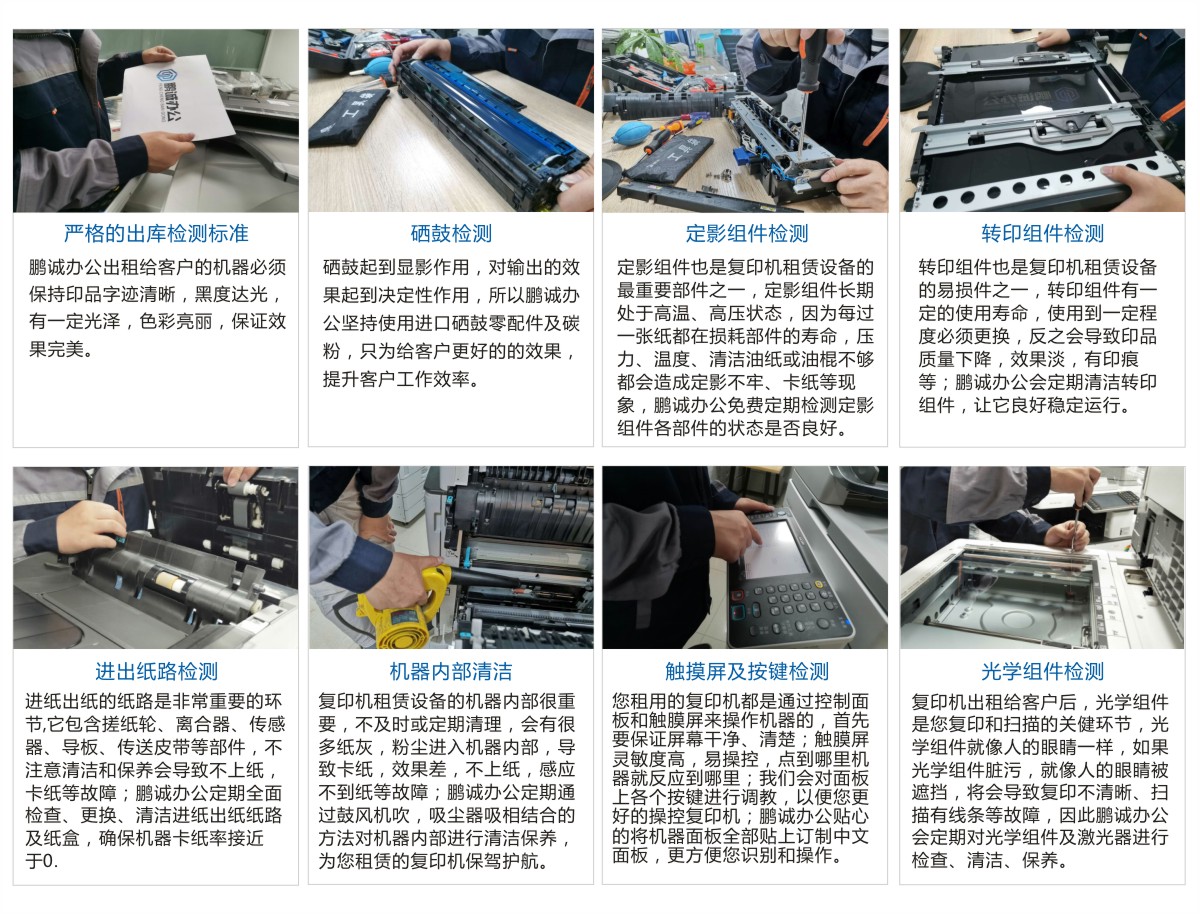 鹏诚办公

严格的出库检测标准

鹏诚办公出租给客户的机器必须保持印品字迹清晰，黑度达光，有一定光泽，色彩亮丽，保证效果完美。

硒鼓检测

硒鼓起到显影作用，对输出的效果起到决定性作用，所以鹏诚办公坚持使用进口硒鼓零配件及碳粉，只为给客户更好的的效果，提升客户工作效率。

定影组件检测

定影组件也是复印机租赁设备的最重要部件之一，定影组件长期处于高温、高压状态，因为每过一张纸都在损耗部件的寿命，压力、温度、清洁油纸或油棍不够都会造成定影不牢、卡纸等现象，鹏诚办公免费定期检测定影组件各部件的状态是否良好。

转印组件检测

转印组件也是复印机租赁设备的易损件之一，转印组件有一定的使用寿命，使用到一定程度必须更换，反之会导致印品质量下降，效果淡，有印痕等；鹏诚办公会定期清洁转印组件，让它良好稳定运行。

进出纸路检测

进纸出纸的纸路是非常重要的环节,它包含搓纸轮、离合器、传感器、导板、传送皮带等部件，不注意清洁和保养会导致不上纸，卡纸等故障；鹏诚办公定期全面检查、更换、清洁进纸出纸纸路及纸盒，确保机器卡纸率接近于0.

机器内部清洁

复印机租赁设备的机器内部很重要，不及时或定期清理，会有很多纸灰，粉尘进入机器内部，导致卡纸，效果差，不上纸，感应不到纸等故障；鹏诚办公定期通过鼓风机吹，吸尘器吸相结合的方法对机器内部进行清洁保养，为您租赁的复印机保驾护航。

触摸屏及按键检测

您租用的复印机都是通过控制面板和触膜屏来操作机器的，首先要保证屏幕干净、清楚；触膜屏灵敏度高，易操控，点到哪里机器就反应到哪里；我们会对面板上各个按键进行调教，以便您更好的操控复印机；鹏诚办公贴心的将机器面板全部贴上订制中文面板，更方便您识别和操作。

光学组件检测

复印机出租给客户后，光学组件是您复印和扫描的关键环节，光学组件就像人的眼睛一样，如果光学组件脏污，就像人的眼睛被遮挡，将会导致复印不清晰、扫描有线条等故障，因此鹏诚办公会定期对光学组件及激光器进行检查、清洁、保养。